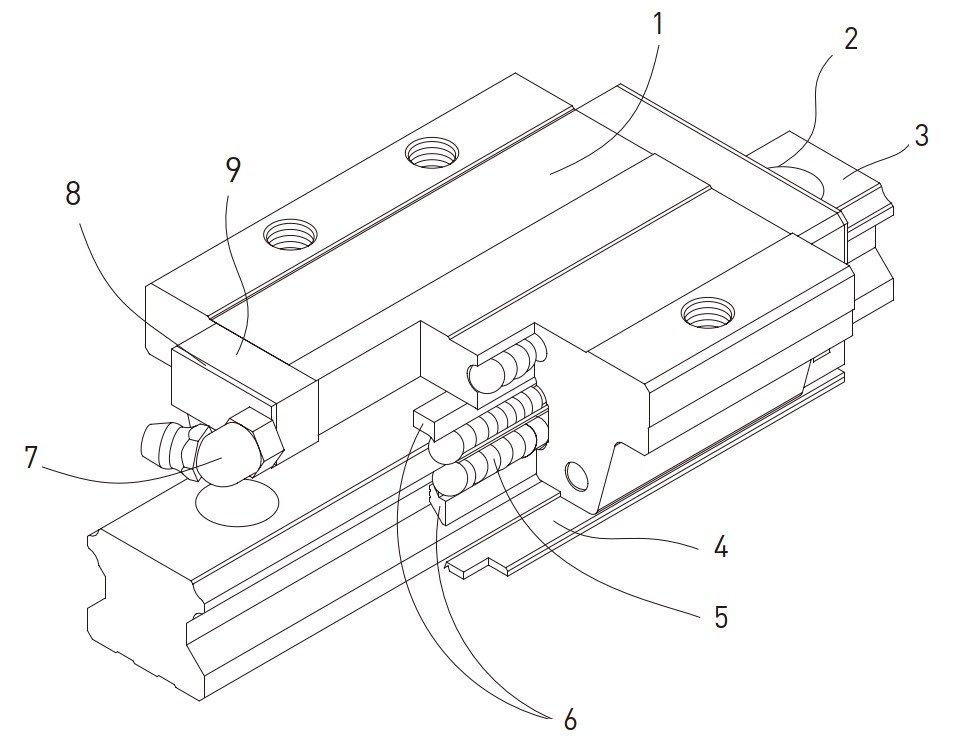 1
2
3
9
8
7
4
5
6