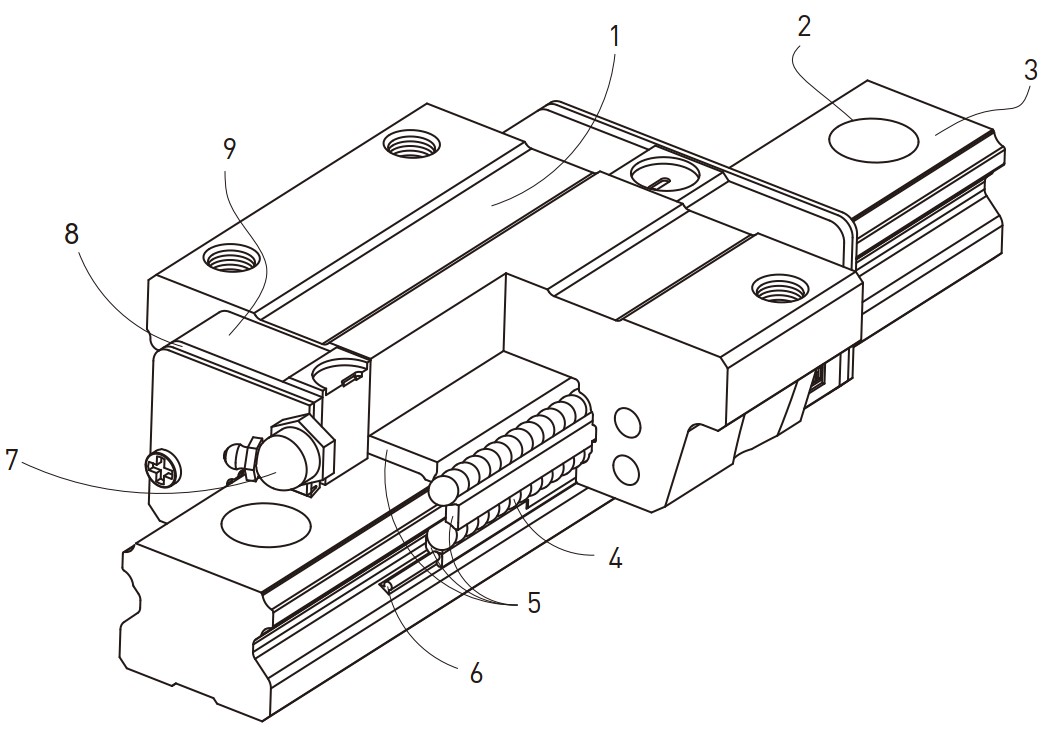 1
2
3
9
8
7
4
5
6