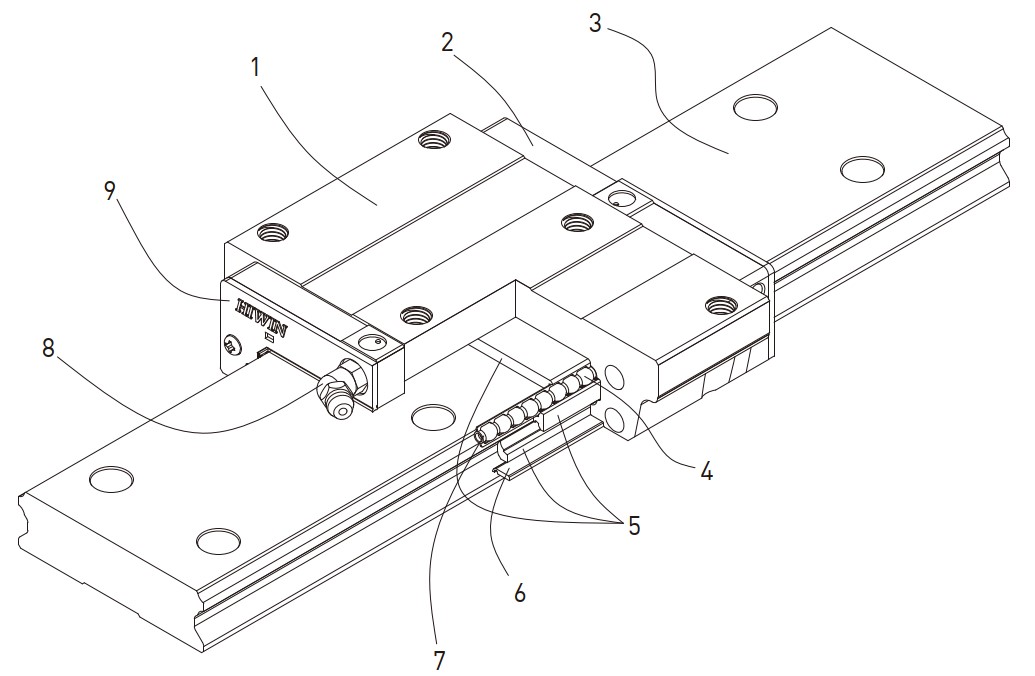 1
2
3
9
HIWIN
8
4
5
6
7